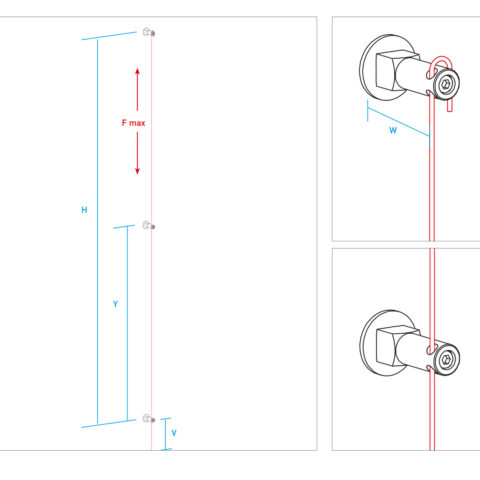 F max

H

Y

V

W